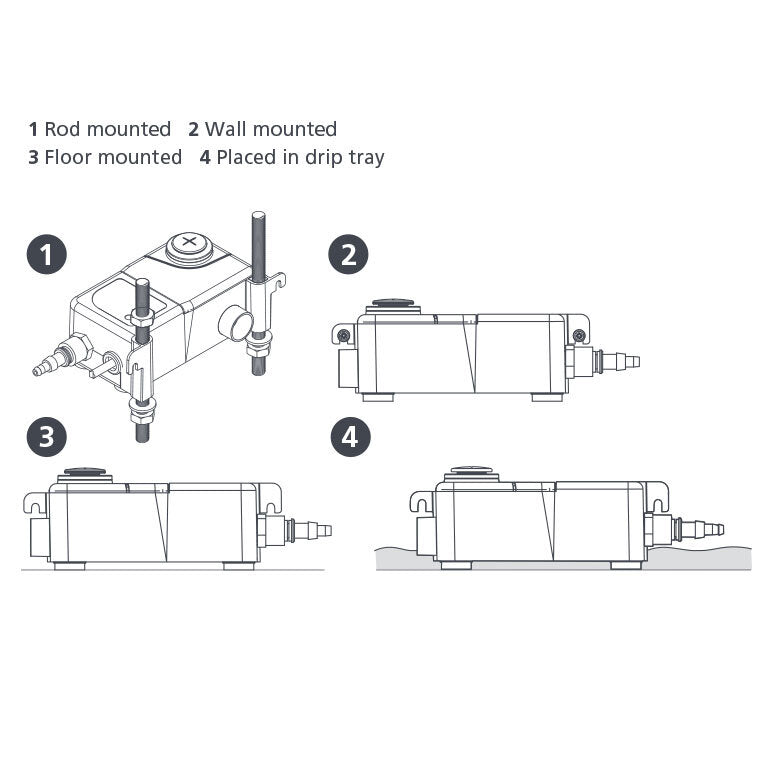 1 Rod mounted 2 Wall mounted
3 Floor mounted 4 Placed in drip tray

1

2

3

4